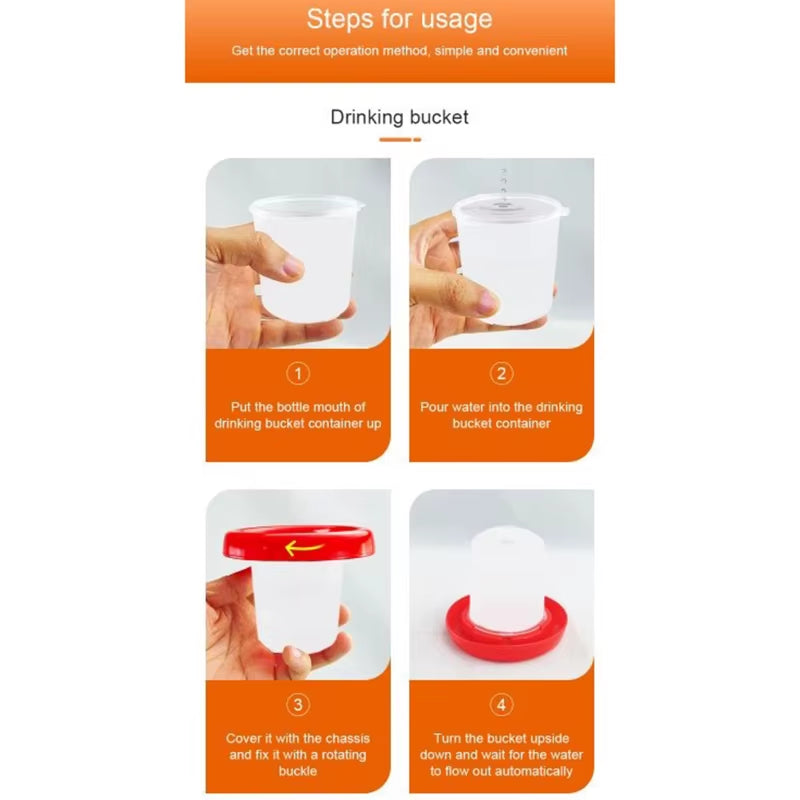 Steps for usage

Get the correct operation method, simple and convenient

Drinking bucket

①

Put the bottle mouth of drinking bucket container up

②

Pour water into the drinking bucket container

③

Cover it with the chassis and fix it with a rotating buckle

④

Turn the bucket upside down and wait for the water to flow out automatically