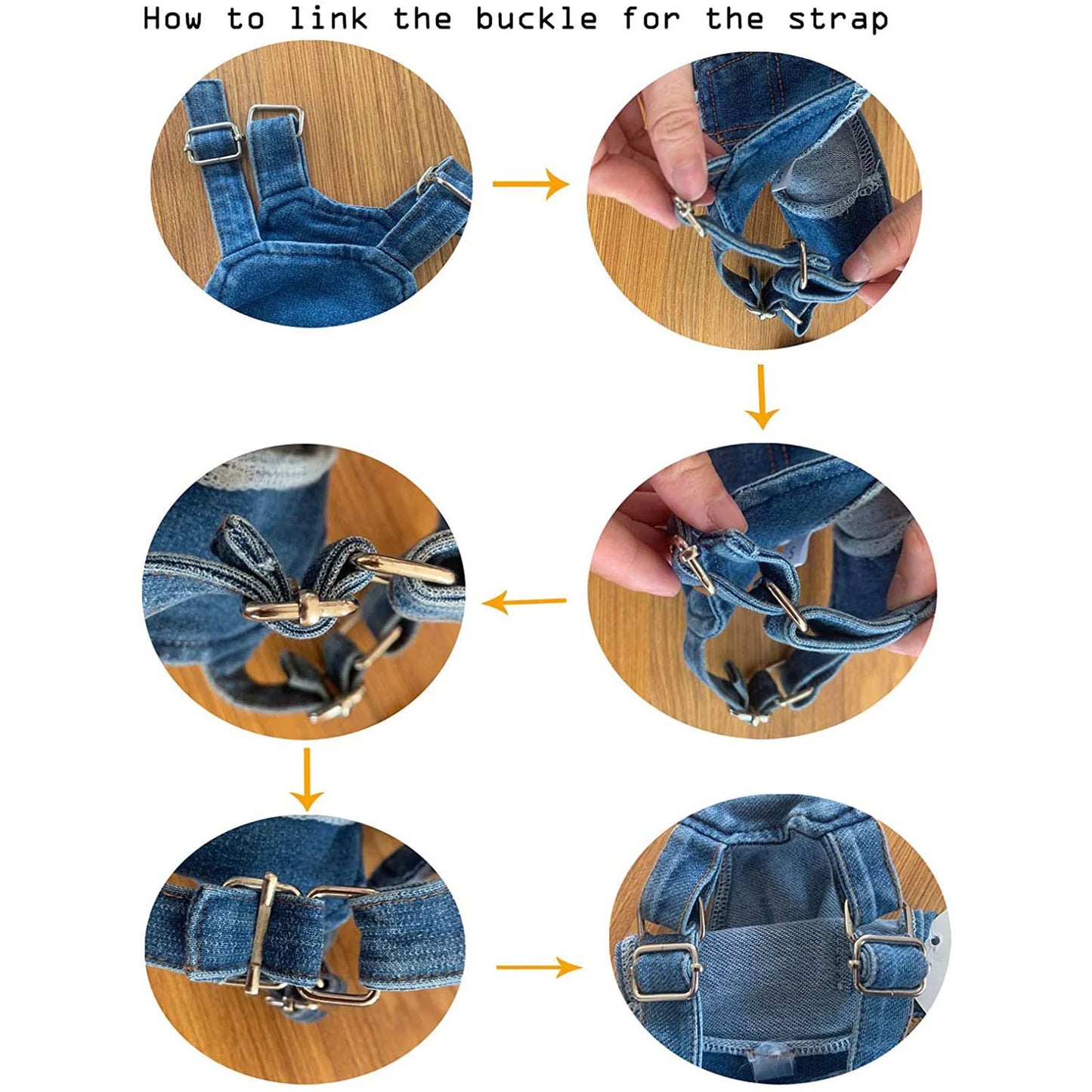 How to link the buckle for the strap